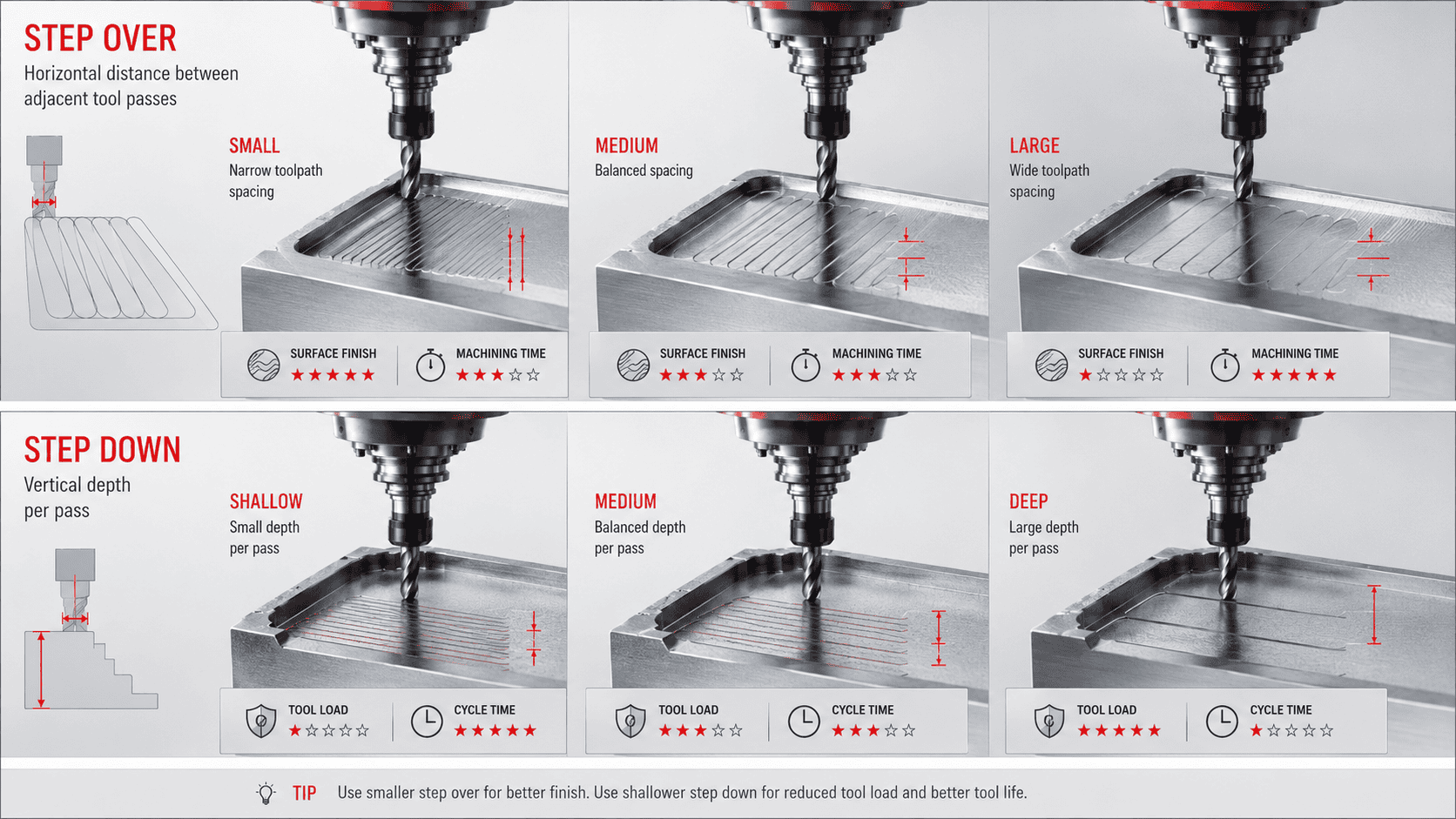 STEP OVER
Horizontal distance between adjacent tool passes

SMALL
Narrow toolpath spacing

SURFACE FINISH ★★★★★
MACHINING TIME ★★★☆☆

MEDIUM
Balanced spacing

SURFACE FINISH ★★★☆☆
MACHINING TIME ★★★☆☆

LARGE
Wide toolpath spacing

SURFACE FINISH ★☆☆☆☆
MACHINING TIME ★★★★★

STEP DOWN
Vertical depth per pass

SHALLOW
Small depth per pass

TOOL LOAD ★☆☆☆☆
CYCLE TIME ★★★★★

MEDIUM
Balanced depth per pass

TOOL LOAD ★★★☆☆
CYCLE TIME ★★★☆☆

DEEP
Large depth per pass

TOOL LOAD ★★★★★
CYCLE TIME ★☆☆☆☆

TIP Use smaller step over for better finish. Use shallower step down for reduced tool load and better tool life.