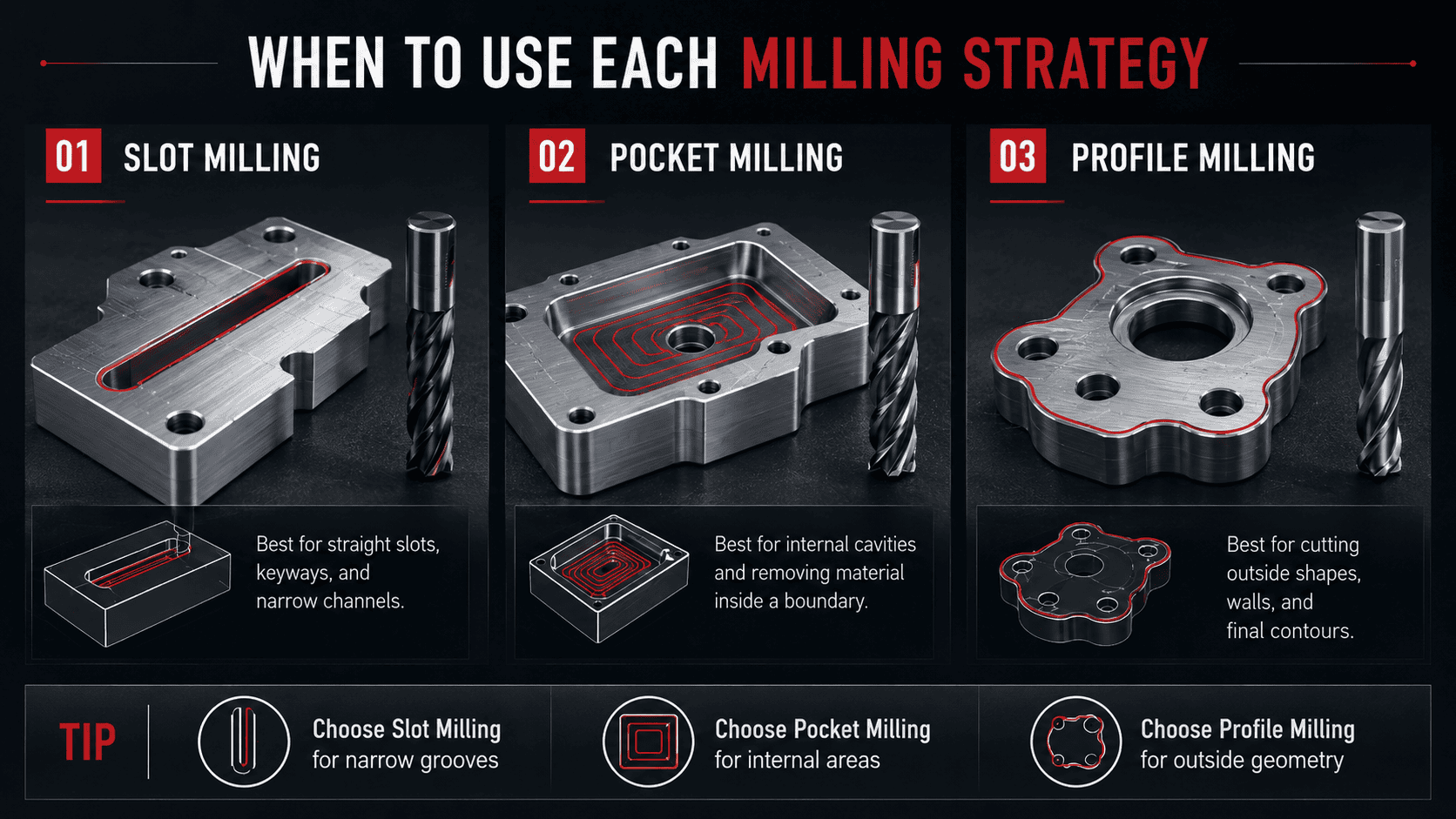 WHEN TO USE EACH MILLING STRATEGY

01 SLOT MILLING

Best for straight slots, keyways, and narrow channels.

02 POCKET MILLING

Best for internal cavities and removing material inside a boundary.

03 PROFILE MILLING

Best for cutting outside shapes, walls, and final contours.

TIP

Choose Slot Milling for narrow grooves

Choose Pocket Milling for internal areas

Choose Profile Milling for outside geometry